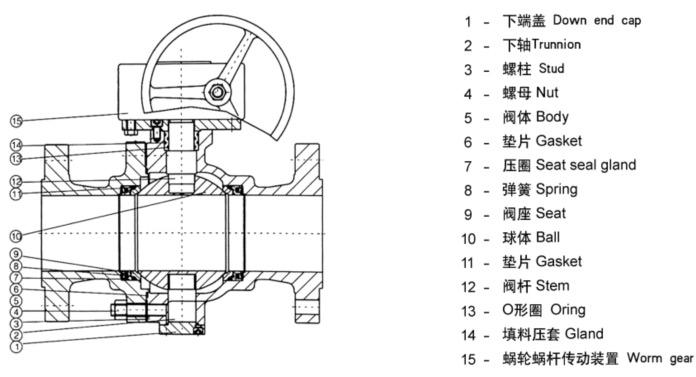 15
14
13
12
11
10
9
8
7
6
5
4
3
2
1

1 - 下端盖 Down end cap
2 - 下轴Trunnion
3 - 螺柱 Stud
4 - 螺母 Nut
5 - 阀体 Body
6 - 垫片 Gasket
7 - 压圈 Seat seal gland
8 - 弹簧 Spring
9 - 阀座 Seat
10 - 球体 Ball
11 - 垫片 Gasket
12 - 阀杆 Stem
13 - O形圈 Oring
14 - 填料压套 Gland
15 - 蜗轮蜗杆传动装置 Worm gear